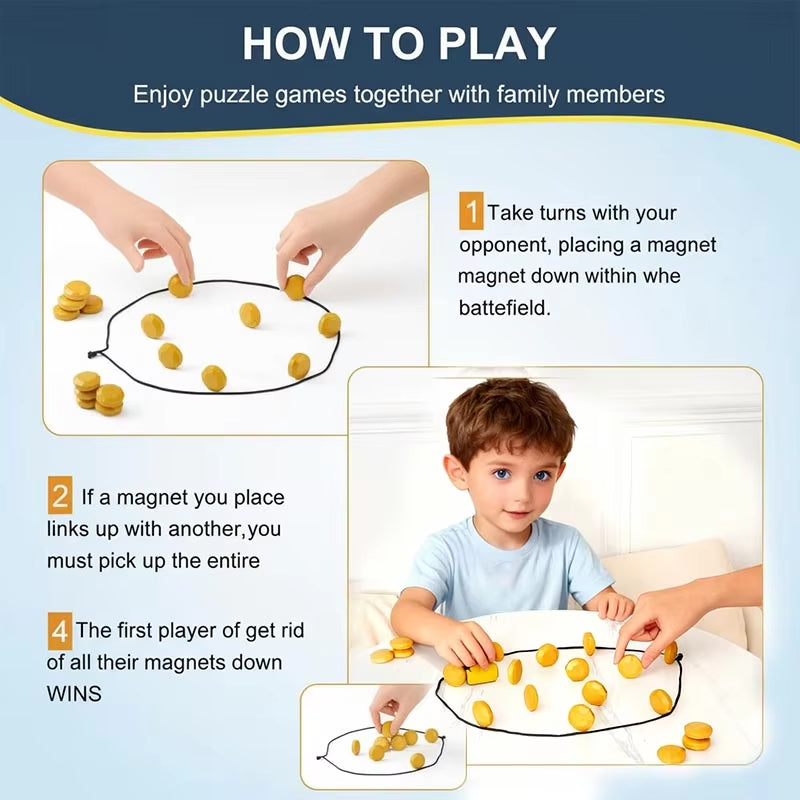 HOW TO PLAY

Enjoy puzzle games together with family members

1 Take turns with your opponent, placing a magnet magnet down within whe battefield.

2 If a magnet you place links up with another,you must pick up the entire

4 The first player of get rid of all their magnets down WINS